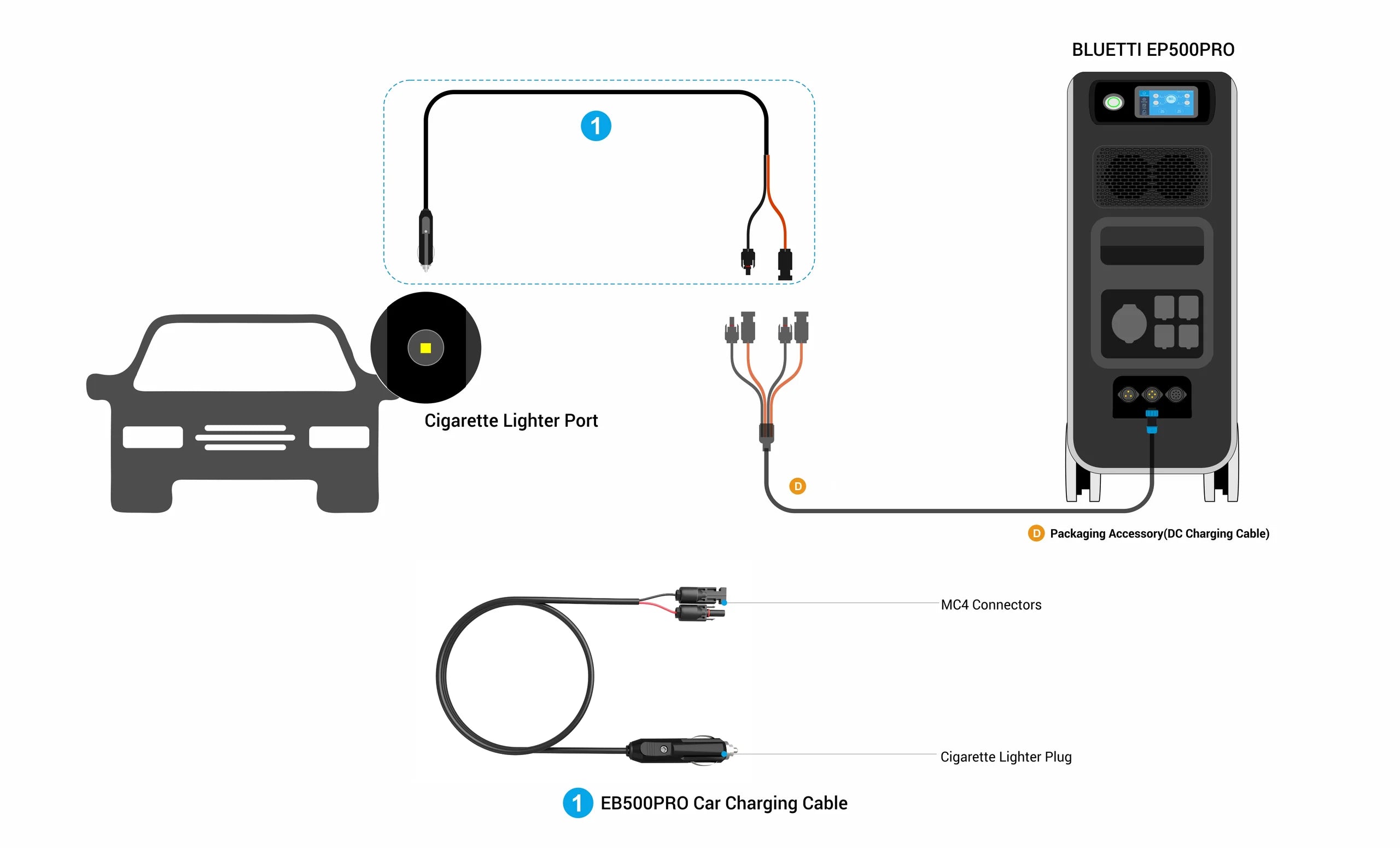 BLUETTI EP500PRO

1

Cigarette Lighter Port

D

D Packaging Accessory(DC Charging Cable)

MC4 Connectors

Cigarette Lighter Plug

1 EB500PRO Car Charging Cable